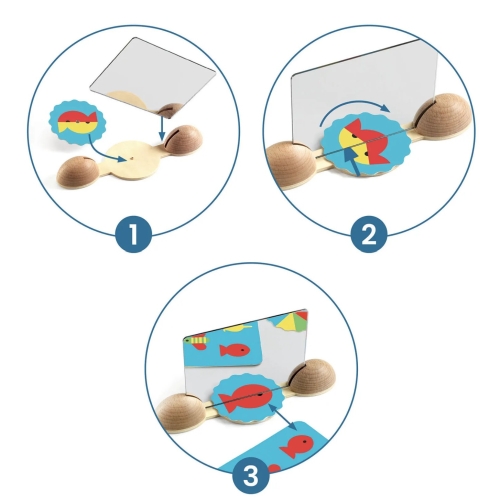 1

2

3