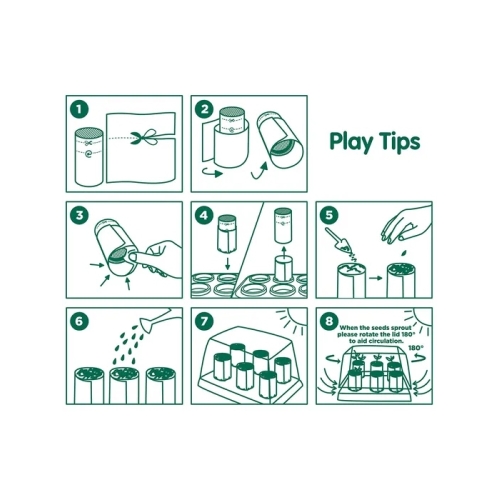 1

2

Play Tips

3

4

5

6

7

8

When the seeds sprout please rotate the lid 180° to aid circulation.

180°